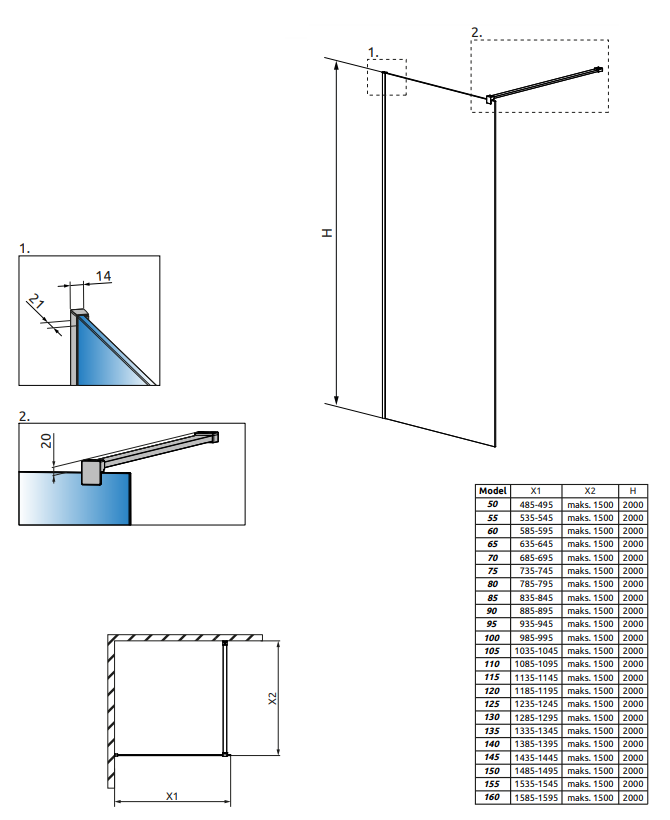 1.

2.

H

1.

14

21

2.

20

X2

X1

| Model | X1 | X2 | H |
|---|---|---|---|
| 50 | 485-495 | maks. 1500 | 2000 |
| 55 | 535-545 | maks. 1500 | 2000 |
| 60 | 585-595 | maks. 1500 | 2000 |
| 65 | 635-645 | maks. 1500 | 2000 |
| 70 | 685-695 | maks. 1500 | 2000 |
| 75 | 735-745 | maks. 1500 | 2000 |
| 80 | 785-795 | maks. 1500 | 2000 |
| 85 | 835-845 | maks. 1500 | 2000 |
| 90 | 885-895 | maks. 1500 | 2000 |
| 95 | 935-945 | maks. 1500 | 2000 |
| 100 | 985-995 | maks. 1500 | 2000 |
| 105 | 1035-1045 | maks. 1500 | 2000 |
| 110 | 1085-1095 | maks. 1500 | 2000 |
| 115 | 1135-1145 | maks. 1500 | 2000 |
| 120 | 1185-1195 | maks. 1500 | 2000 |
| 125 | 1235-1245 | maks. 1500 | 2000 |
| 130 | 1285-1295 | maks. 1500 | 2000 |
| 135 | 1335-1345 | maks. 1500 | 2000 |
| 140 | 1385-1395 | maks. 1500 | 2000 |
| 145 | 1435-1445 | maks. 1500 | 2000 |
| 150 | 1485-1495 | maks. 1500 | 2000 |
| 155 | 1535-1545 | maks. 1500 | 2000 |
| 160 | 1585-1595 | maks. 1500 | 2000 |